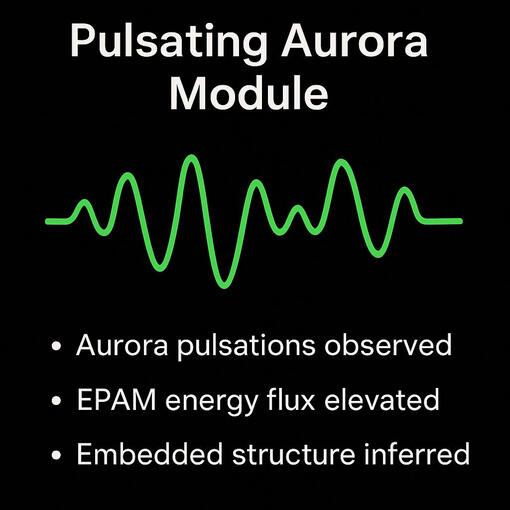 Pulsating Aurora Module

• Aurora pulsations observed
• EPAM energy flux elevated
• Embedded structure inferred